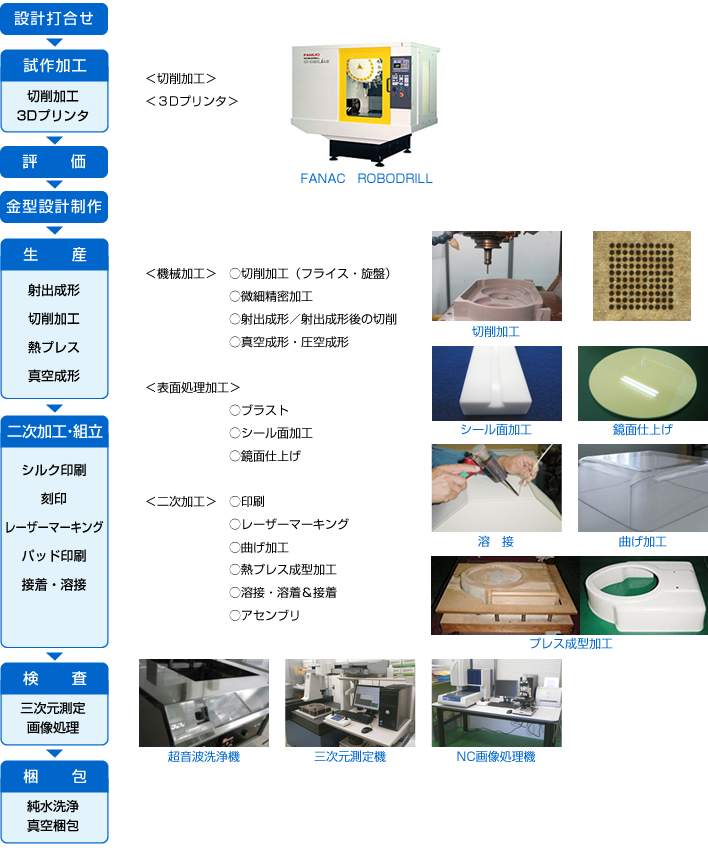 設計打合せ

試作加工

切削加工
3Dプリンタ

評　価

金型設計制作

生　産

射出成形
切削加工
熱プレス
真空成形

二次加工･組立

シルク印刷
刻印
レーザーマーキング
パッド印刷
接着・溶接

検　査

三次元測定
画像処理

梱　包

純水洗浄
真空梱包

＜切削加工＞
＜３Dプリンタ＞

FANAC ROBODRILL

＜機械加工＞　○切削加工（フライス・旋盤）
○微細精密加工
○射出成形／射出成形後の切削
○真空成形・圧空成形

＜表面処理加工＞
○ブラスト
○シール面加工
○鏡面仕上げ

＜二次加工＞　○印刷
○レーザーマーキング
○曲げ加工
○熱プレス成型加工
○溶接・溶着＆接着
○アセンブリ

切削加工

シール面加工

鏡面仕上げ

溶　接

曲げ加工

プレス成型加工

超音波洗浄機

三次元測定機

NC画像処理機